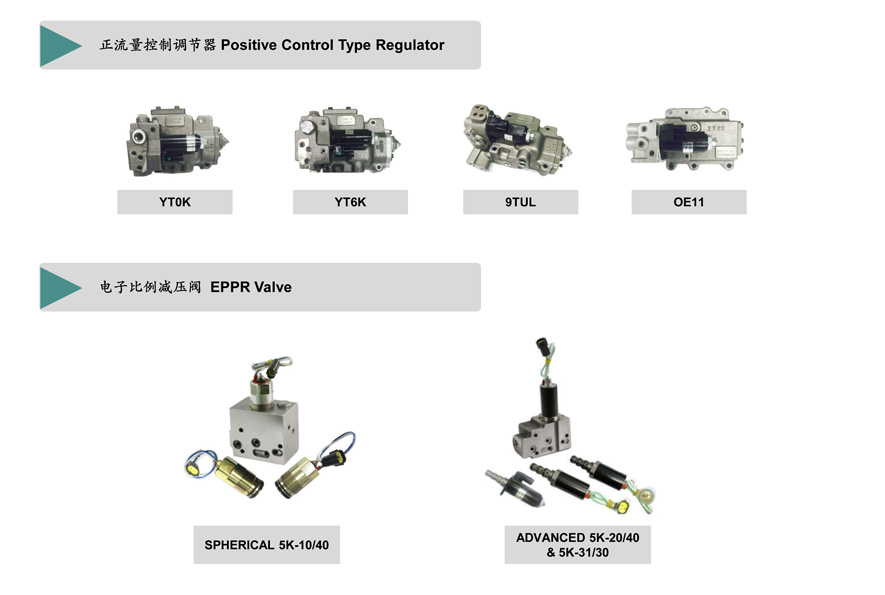 正流量控制调节器 Positive Control Type Regulator

YT0K

YT6K

9TUL

OE11

电子比例减压阀 EPPR Valve

SPHERICAL 5K-10/40

ADVANCED 5K-20/40 & 5K-31/30