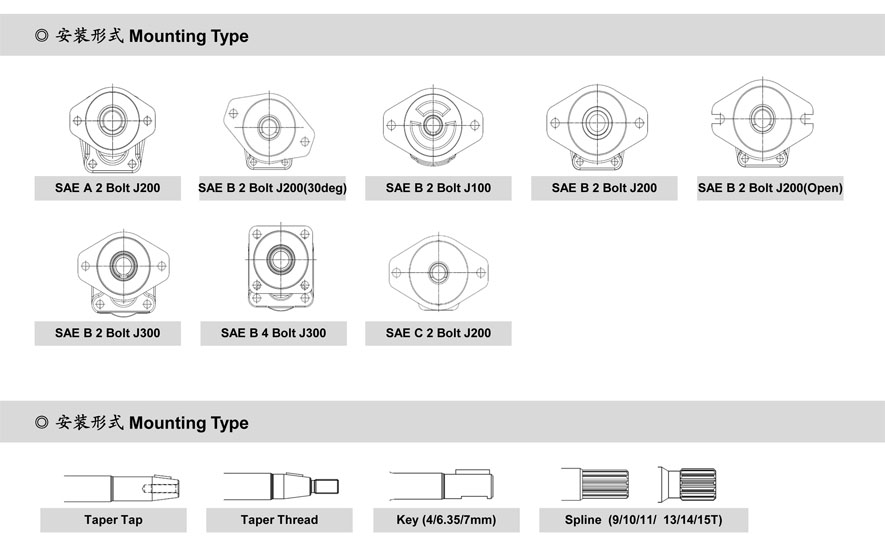 ◎ 安装形式 Mounting Type

SAE A 2 Bolt J200

SAE B 2 Bolt J200(30deg)

SAE B 2 Bolt J100

SAE B 2 Bolt J200

SAE B 2 Bolt J200(Open)

SAE B 2 Bolt J300

SAE B 4 Bolt J300

SAE C 2 Bolt J200

◎ 安装形式 Mounting Type

Taper Tap

Taper Thread

Key (4/6.35/7mm)

Spline (9/10/11/ 13/14/15T)