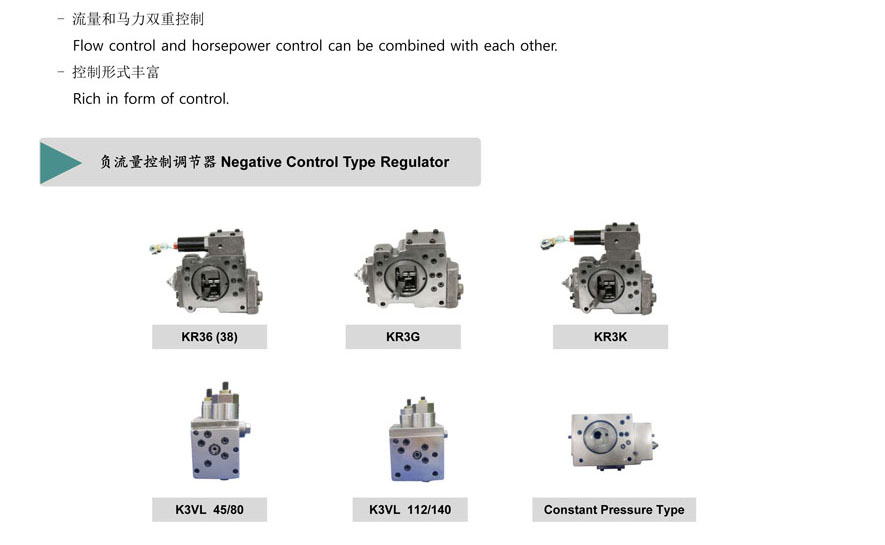 - 流量和马力双重控制

Flow control and horsepower control can be combined with each other.

- 控制形式丰富

Rich in form of control.

负流量控制调节器 Negative Control Type Regulator

KR36 (38)

KR3G

KR3K

K3VL 45/80

K3VL 112/140

Constant Pressure Type